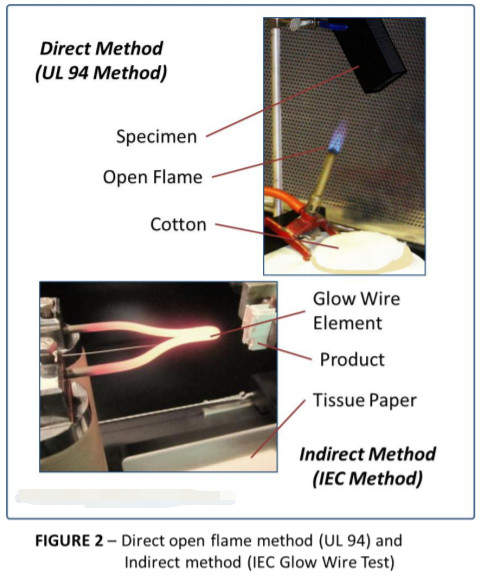 Direct Method
(UL 94 Method)

Specimen

Open Flame

Cotton

Glow Wire Element

Product

Tissue Paper

Indirect Method
(IEC Method)

FIGURE 2 – Direct open flame method (UL 94) and Indirect method (IEC Glow Wire Test)